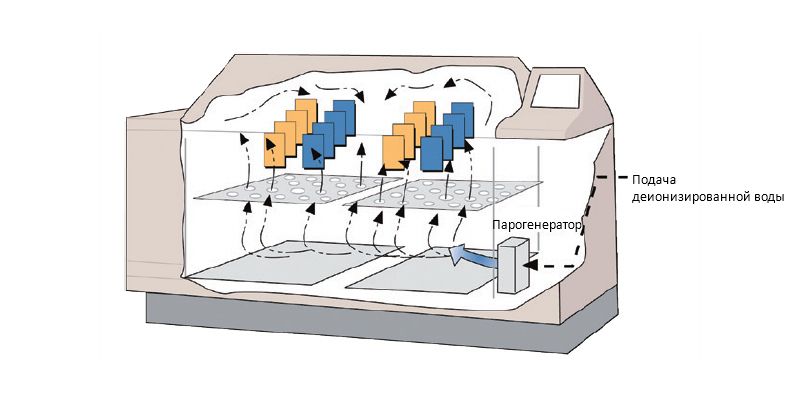 Подача деионизированной воды

Парогенератор