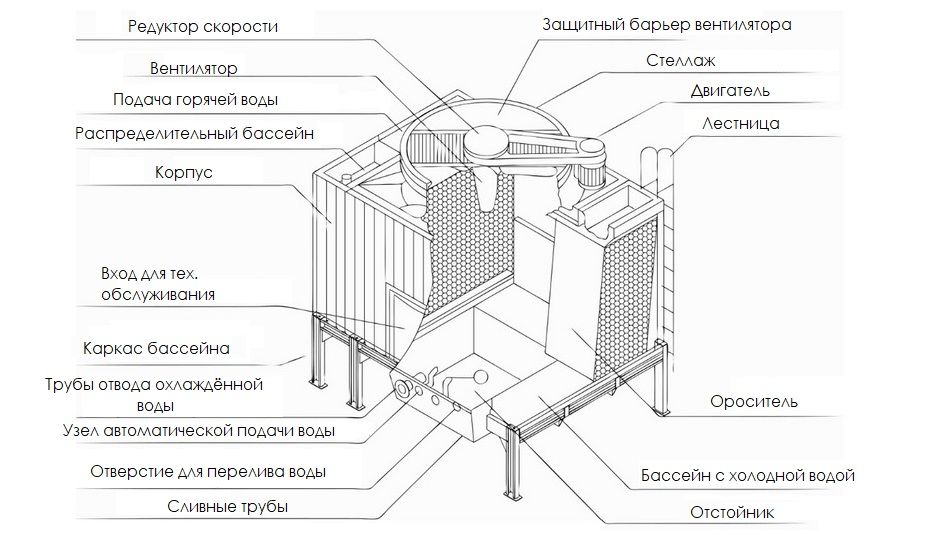 Редуктор скорости
Вентилятор
Подача горячей воды
Распределительный бассейн
Корпус
Вход для тех. обслуживания
Каркас бассейна
Трубы отвода охлаждённой воды
Узел автоматической подачи воды
Отверстие для перелива воды
Сливные трубы
Защитный барьер вентилятора
Стеллаж
Двигатель
Лестница
Ороситель
Бассейн с холодной водой
Отстойник