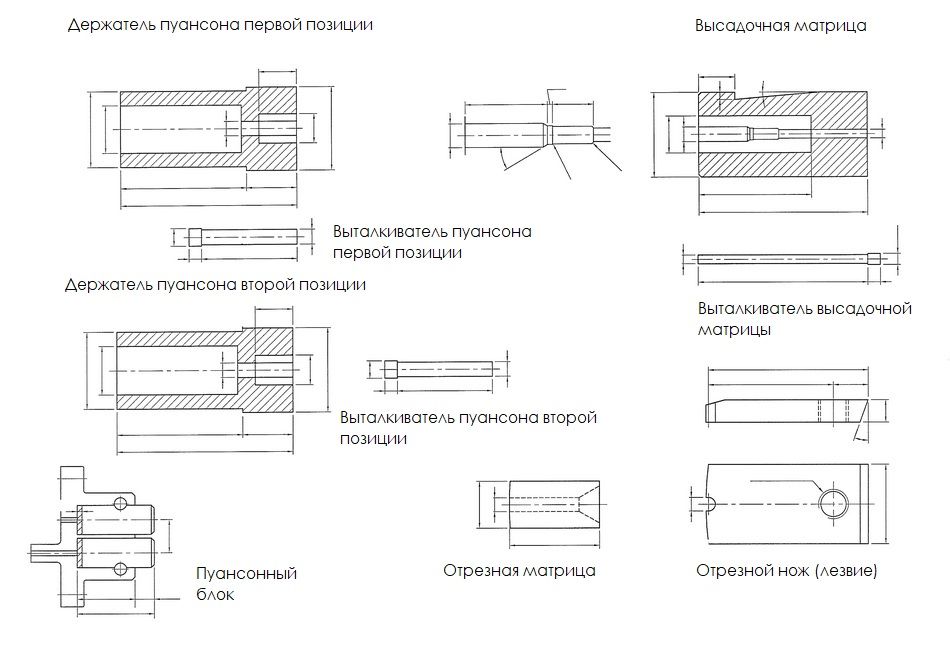 Держатель пуансона первой позиции

Высадочная матрица

Выталкиватель пуансона первой позиции

Держатель пуансона второй позиции

Выталкиватель высадочной матрицы

Выталкиватель пуансона второй позиции

Пуансонный блок

Отрезная матрица

Отрезной нож (лезвие)