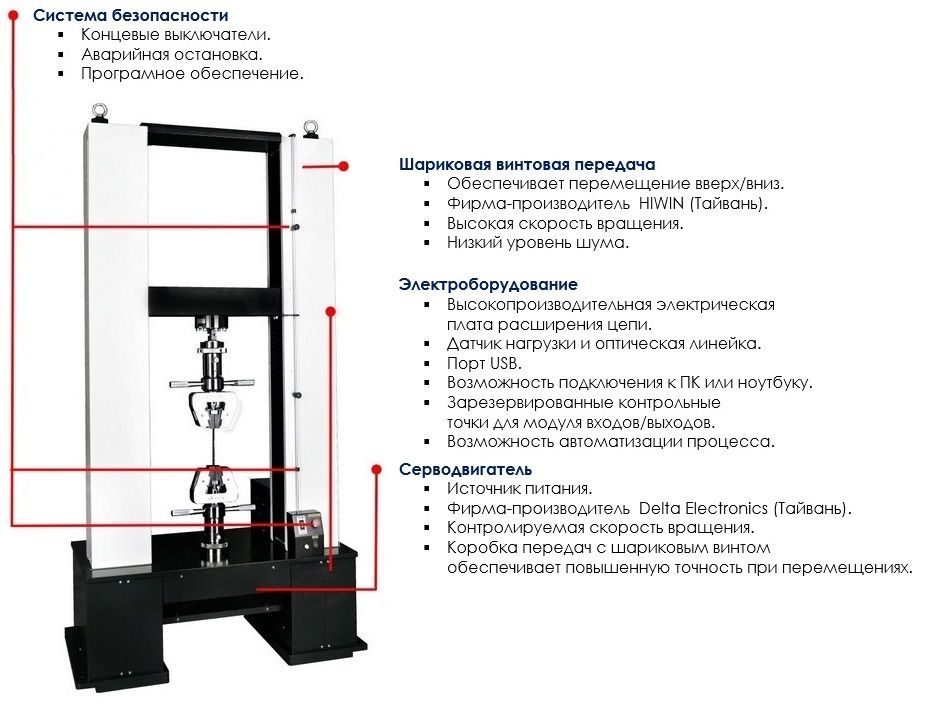 Система безопасности
▪ Концевые выключатели.
▪ Аварийная остановка.
▪ Програмное обеспечение.

Шариковая винтовая передача
▪ Обеспечивает перемещение вверх/вниз.
▪ Фирма-производитель HIWIN (Тайвань).
▪ Высокая скорость вращения.
▪ Низкий уровень шума.

Электроборудование
▪ Высокопроизводительная электрическая плата расширения цепи.
▪ Датчик нагрузки и оптическая линейка.
▪ Порт USB.
▪ Возможность подключения к ПК или ноутбуку.
▪ Зарезервированные контрольные точки для модуля входов/выходов.
▪ Возможность автоматизации процесса.

Серводвигатель
▪ Источник питания.
▪ Фирма-производитель Delta Electronics (Тайвань).
▪ Контролируемая скорость вращения.
▪ Коробка передач с шариковым винтом обеспечивает повышенную точность при перемещениях.