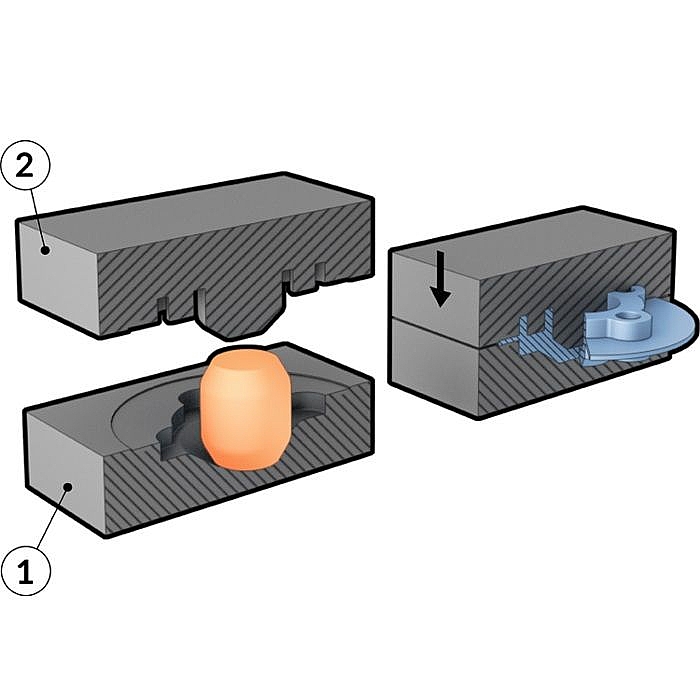 2

1